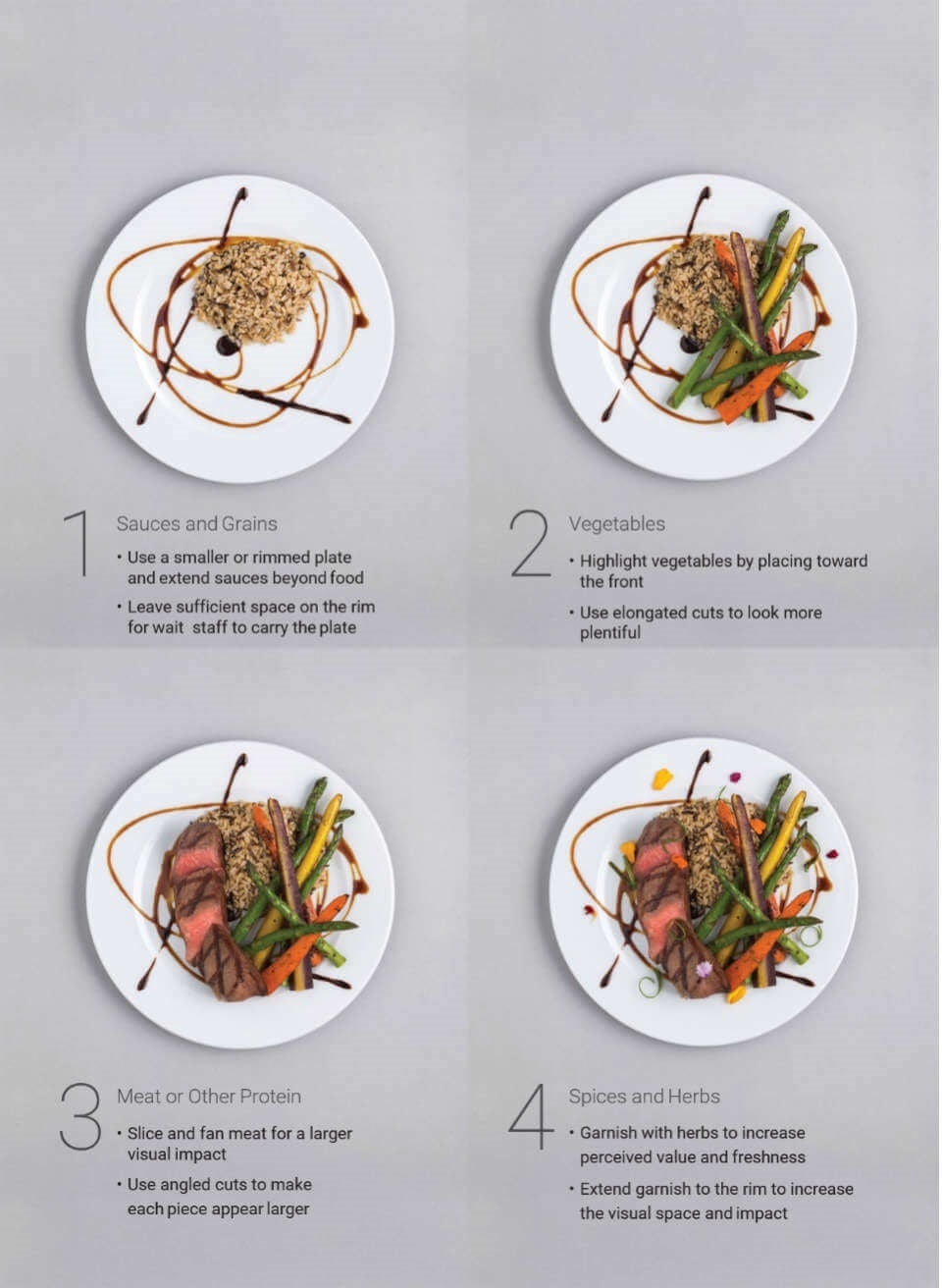 1 Sauces and Grains

• Use a smaller or rimmed plate and extend sauces beyond food

• Leave sufficient space on the rim for wait staff to carry the plate

2 Vegetables

• Highlight vegetables by placing toward the front

• Use elongated cuts to look more plentiful

3 Meat or Other Protein

• Slice and fan meat for a larger visual impact

• Use angled cuts to make each piece appear larger

4 Spices and Herbs

• Garnish with herbs to increase perceived value and freshness

• Extend garnish to the rim to increase the visual space and impact